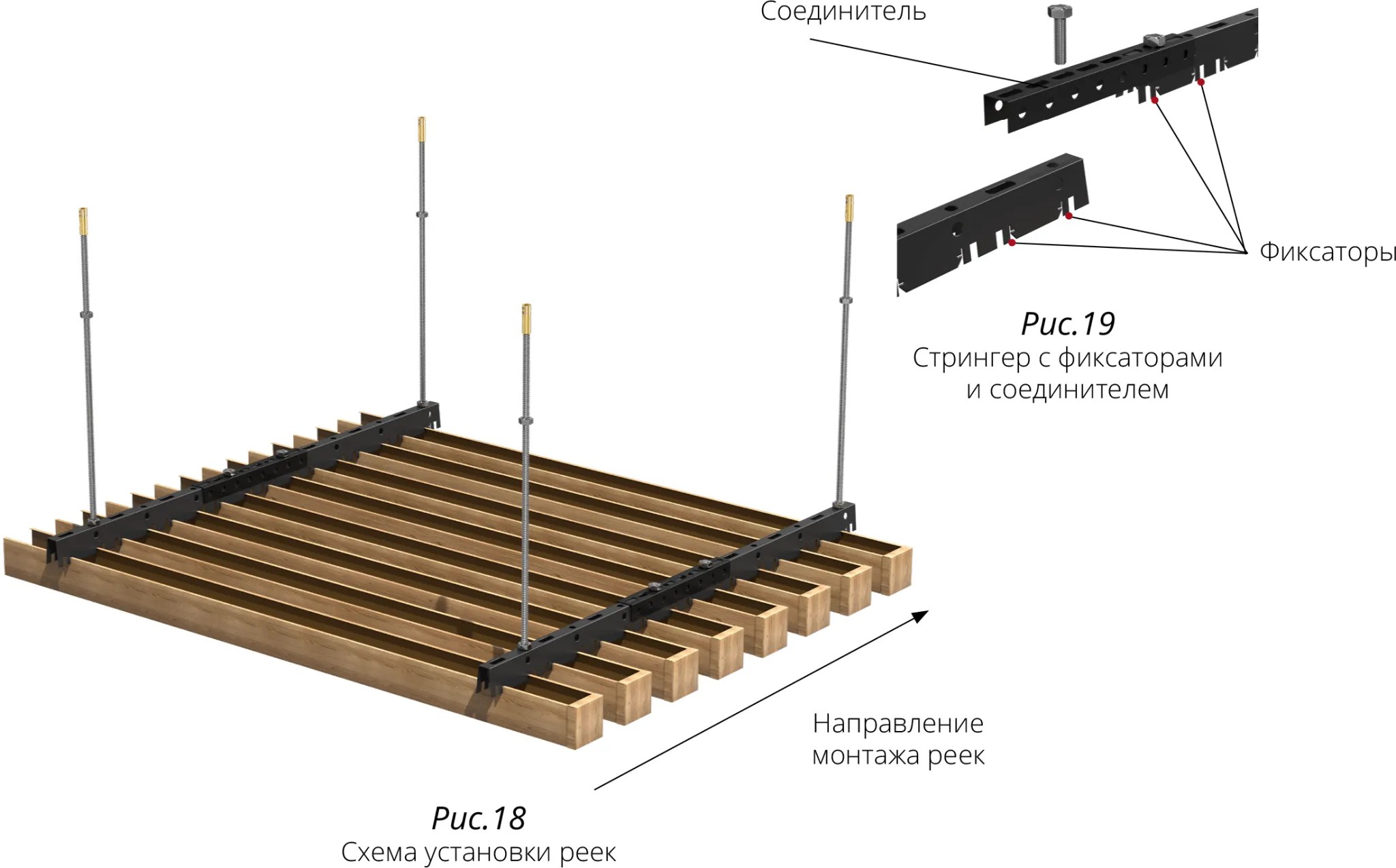 Соединитель

Фиксаторы

Рис.19
Стрингер с фиксаторами и соединителем

Направление монтажа реек

Рис.18
Схема установки реек